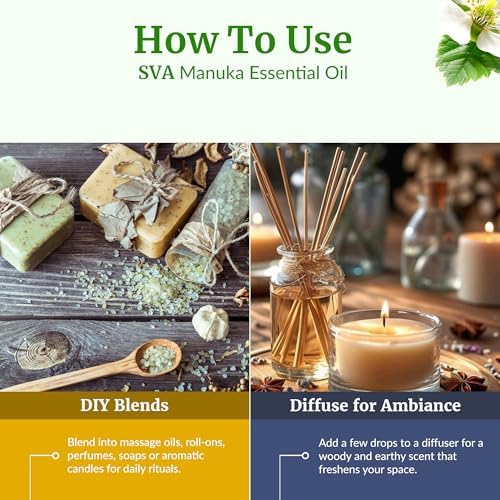 How To Use
SVA Manuka Essential Oil

DIY Blends

Blend into massage oils, roll-ons, perfumes, soaps or aromatic candles for daily rituals.

Diffuse for Ambiance

Add a few drops to a diffuser for a woody and earthy scent that freshens your space.