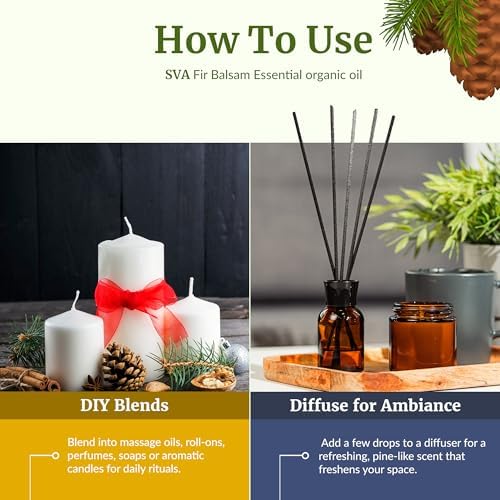 How To Use

SVA Fir Balsam Essential organic oil

DIY Blends

Blend into massage oils, roll-ons, perfumes, soaps or aromatic candles for daily rituals.

Diffuse for Ambiance

Add a few drops to a diffuser for a refreshing, pine-like scent that freshens your space.