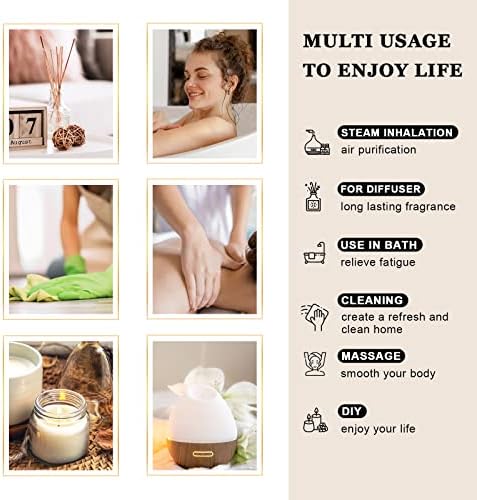 07
August

MULTI USAGE TO ENJOY LIFE

STEAM INHALATION
air purification

FOR DIFFUSER
long lasting fragrance

USE IN BATH
relieve fatigue

CLEANING
create a refresh and clean home

MASSAGE
smooth your body

DIY
enjoy your life