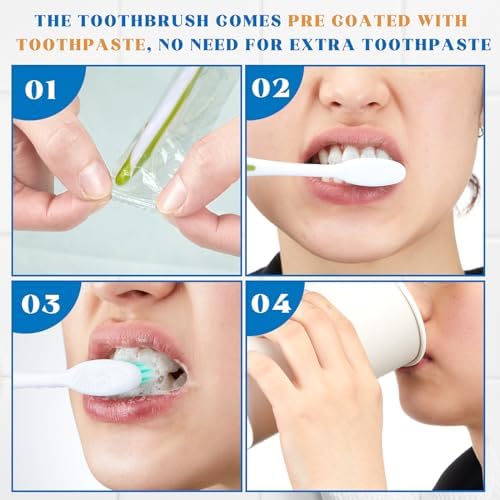 THE TOOTHBRUSH GOMES PRE GOATED WITH TOOTHPASTE, NO NEED FOR EXTRA TOOTHPASTE

01

02

03

04