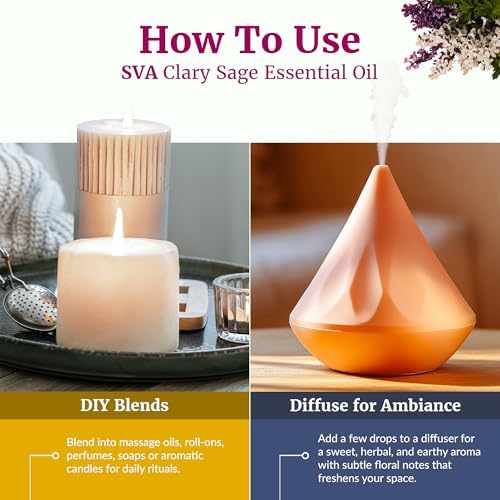 How To Use
SVA Clary Sage Essential Oil

DIY Blends

Blend into massage oils, roll-ons, perfumes, soaps or aromatic candles for daily rituals.

Diffuse for Ambiance

Add a few drops to a diffuser for a sweet, herbal, and earthy aroma with subtle floral notes that freshens your space.