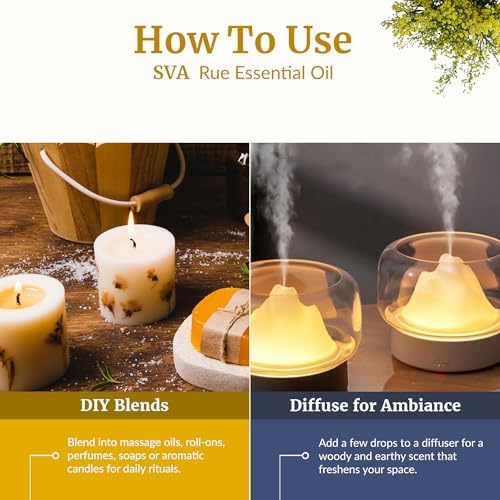 How To Use
SVA Rue Essential Oil

DIY Blends

Blend into massage oils, roll-ons, perfumes, soaps or aromatic candles for daily rituals.

Diffuse for Ambiance

Add a few drops to a diffuser for a woody and earthy scent that freshens your space.