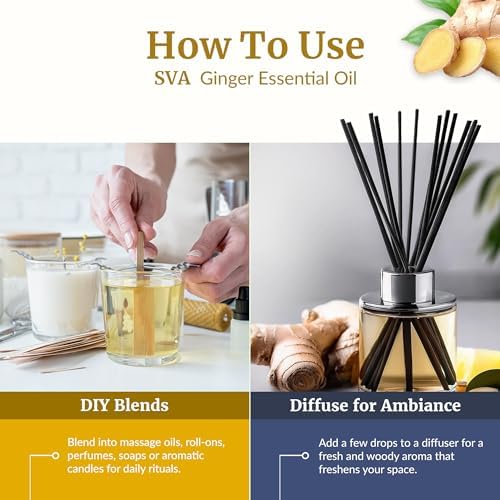 How To Use
SVA Ginger Essential Oil

DIY Blends

Blend into massage oils, roll-ons, perfumes, soaps or aromatic candles for daily rituals.

Diffuse for Ambiance

Add a few drops to a diffuser for a fresh and woody aroma that freshens your space.