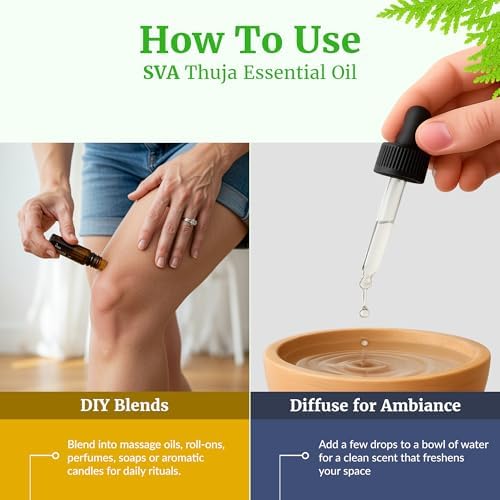 How To Use
SVA Thuja Essential Oil

DIY Blends

Blend into massage oils, roll-ons, perfumes, soaps or aromatic candles for daily rituals.

Diffuse for Ambiance

Add a few drops to a bowl of water for a clean scent that freshens your space