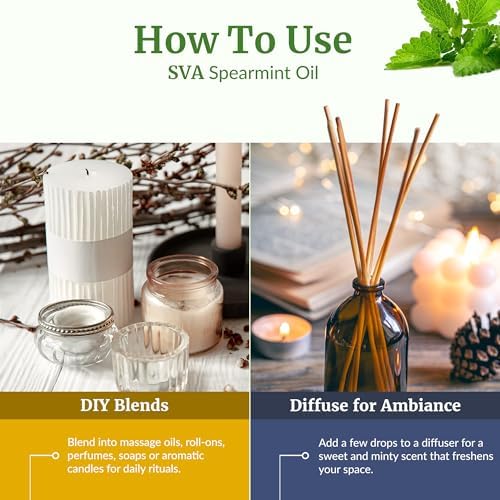 How To Use
SVA Spearmint Oil

DIY Blends

Blend into massage oils, roll-ons, perfumes, soaps or aromatic candles for daily rituals.

Diffuse for Ambiance

Add a few drops to a diffuser for a sweet and minty scent that freshens your space.