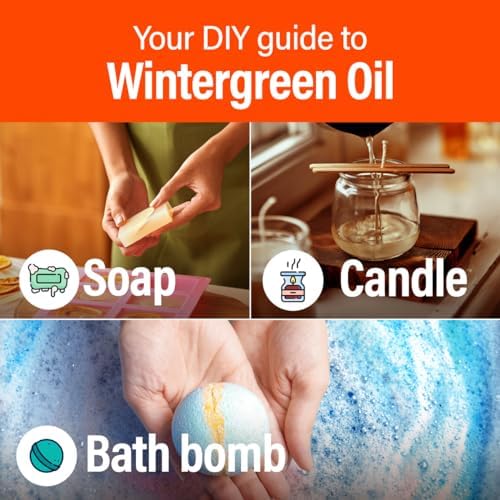 Your DIY guide to
Wintergreen Oil

Soap

Candle

Bath bomb