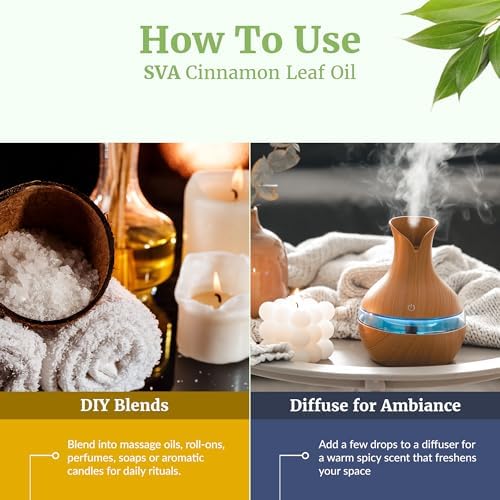 How To Use
SVA Cinnamon Leaf Oil

DIY Blends

Blend into massage oils, roll-ons, perfumes, soaps or aromatic candles for daily rituals.

Diffuse for Ambiance

Add a few drops to a diffuser for a warm spicy scent that freshens your space