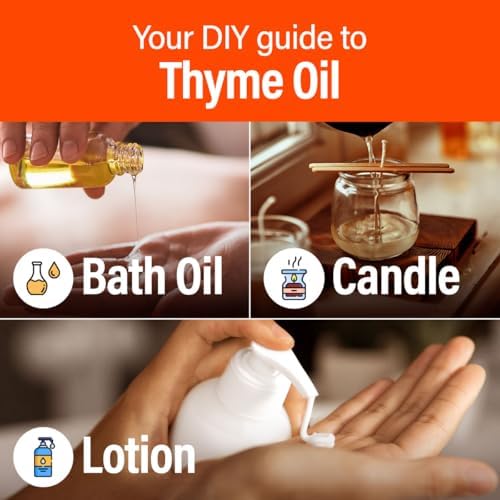 Your DIY guide to
Thyme Oil

Bath Oil

Candle

Lotion