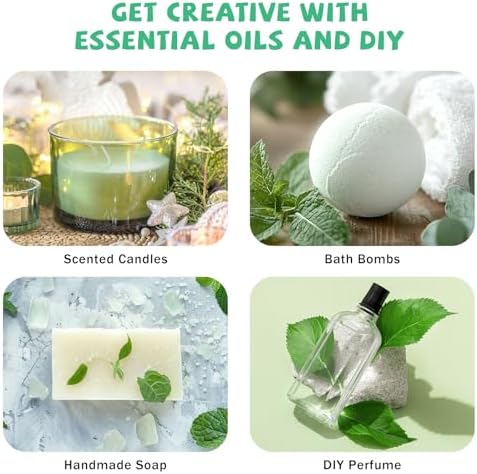 GET CREATIVE WITH ESSENTIAL OILS AND DIY

Scented Candles

Bath Bombs

Handmade Soap

DIY Perfume