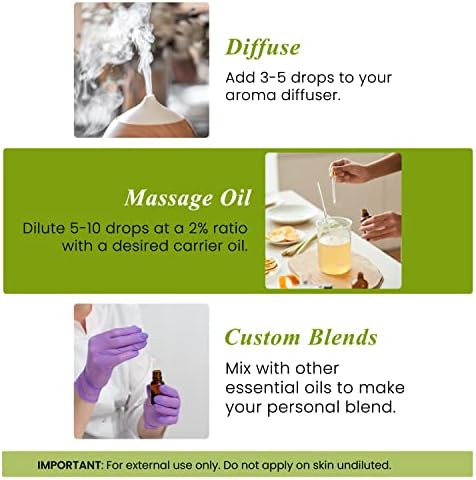 Diffuse
Add 3-5 drops to your aroma diffuser.

Massage Oil
Dilute 5-10 drops at a 2% ratio with a desired carrier oil.

Custom Blends
Mix with other essential oils to make your personal blend.

IMPORTANT: For external use only. Do not apply on skin undiluted.