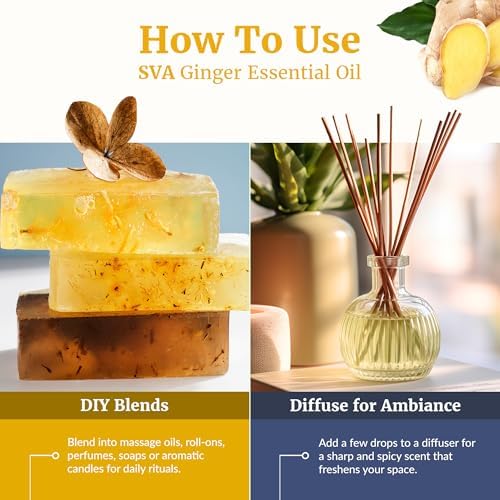 How To Use
SVA Ginger Essential Oil

DIY Blends

Blend into massage oils, roll-ons, perfumes, soaps or aromatic candles for daily rituals.

Diffuse for Ambiance

Add a few drops to a diffuser for a sharp and spicy scent that freshens your space.