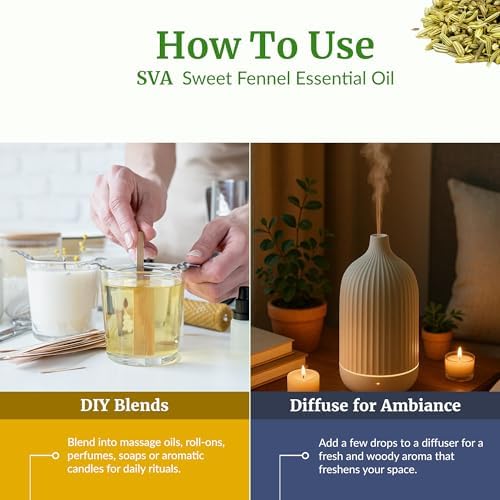 How To Use
SVA Sweet Fennel Essential Oil

DIY Blends

Blend into massage oils, roll-ons, perfumes, soaps or aromatic candles for daily rituals.

Diffuse for Ambiance

Add a few drops to a diffuser for a fresh and woody aroma that freshens your space.