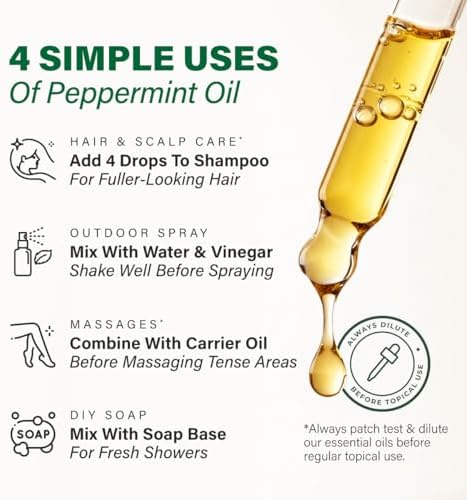 4 SIMPLE USES
Of Peppermint Oil

HAIR & SCALP CARE*
Add 4 Drops To Shampoo
For Fuller-Looking Hair

OUTDOOR SPRAY
Mix With Water & Vinegar
Shake Well Before Spraying

MASSAGES*
Combine With Carrier Oil
Before Massaging Tense Areas

SOAP
DIY SOAP
Mix With Soap Base
For Fresh Showers

ALWAYS DILUTE BEFORE TOPICAL USE

*Always patch test & dilute our essential oils before regular topical use.