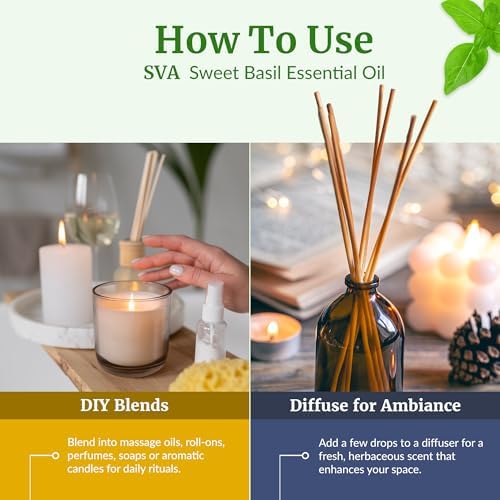 How To Use
SVA Sweet Basil Essential Oil

DIY Blends

Blend into massage oils, roll-ons, perfumes, soaps or aromatic candles for daily rituals.

Diffuse for Ambiance

Add a few drops to a diffuser for a fresh, herbaceous scent that enhances your space.