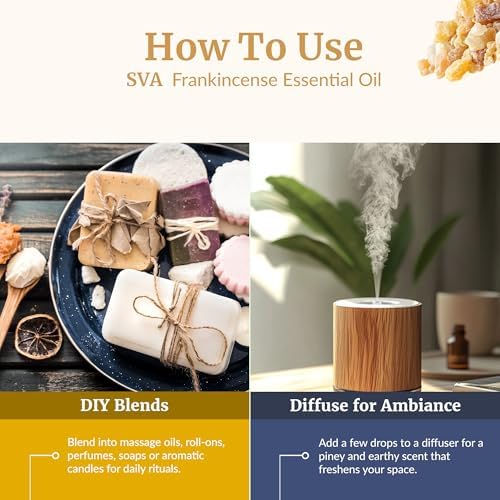 How To Use
SVA Frankincense Essential Oil

DIY Blends

Blend into massage oils, roll-ons, perfumes, soaps or aromatic candles for daily rituals.

Diffuse for Ambiance

Add a few drops to a diffuser for a piney and earthy scent that freshens your space.