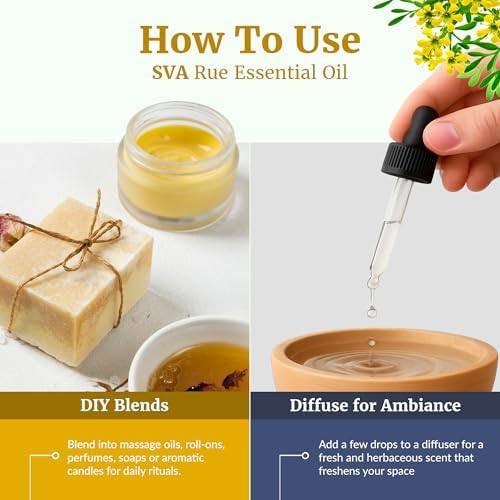 How To Use
SVA Rue Essential Oil

DIY Blends

Blend into massage oils, roll-ons, perfumes, soaps or aromatic candles for daily rituals.

Diffuse for Ambiance

Add a few drops to a diffuser for a fresh and herbaceous scent that freshens your space