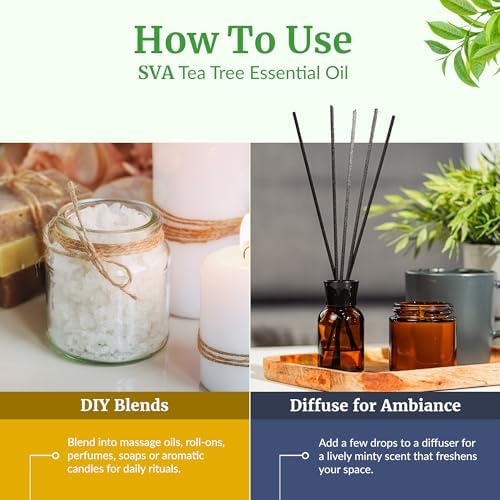 How To Use
SVA Tea Tree Essential Oil

DIY Blends

Blend into massage oils, roll-ons, perfumes, soaps or aromatic candles for daily rituals.

Diffuse for Ambiance

Add a few drops to a diffuser for a lively minty scent that freshens your space.