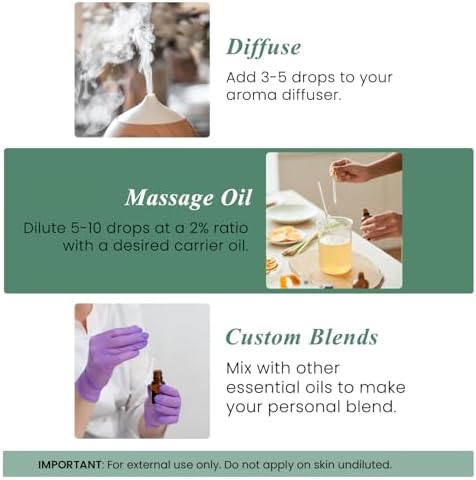 Diffuse
Add 3-5 drops to your aroma diffuser.

Massage Oil
Dilute 5-10 drops at a 2% ratio with a desired carrier oil.

Custom Blends
Mix with other essential oils to make your personal blend.

IMPORTANT: For external use only. Do not apply on skin undiluted.