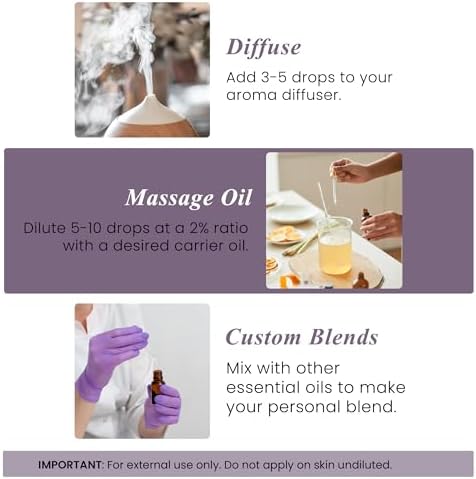 Diffuse
Add 3-5 drops to your aroma diffuser.

Massage Oil
Dilute 5-10 drops at a 2% ratio with a desired carrier oil.

Custom Blends
Mix with other essential oils to make your personal blend.

IMPORTANT: For external use only. Do not apply on skin undiluted.