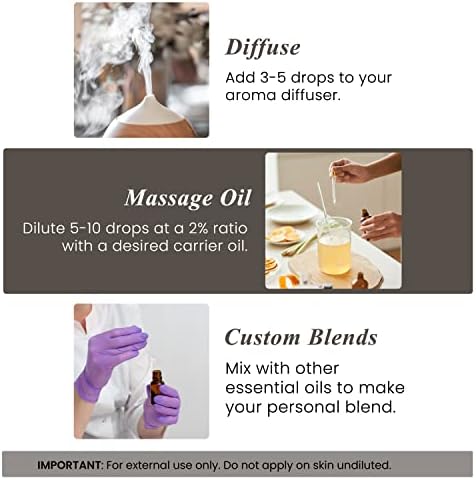 Diffuse
Add 3-5 drops to your aroma diffuser.

Massage Oil
Dilute 5-10 drops at a 2% ratio with a desired carrier oil.

Custom Blends
Mix with other essential oils to make your personal blend.

IMPORTANT: For external use only. Do not apply on skin undiluted.