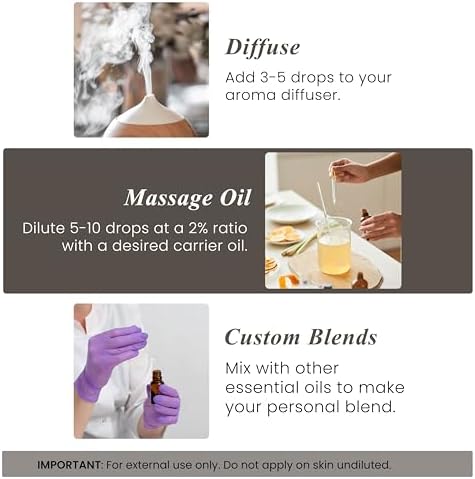 Diffuse
Add 3-5 drops to your aroma diffuser.

Massage Oil
Dilute 5-10 drops at a 2% ratio with a desired carrier oil.

Custom Blends
Mix with other essential oils to make your personal blend.

IMPORTANT: For external use only. Do not apply on skin undiluted.