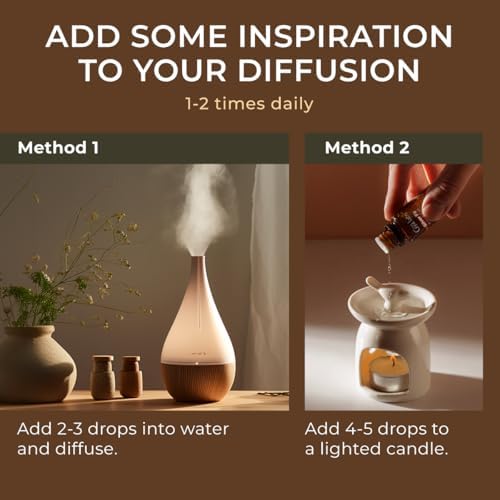 ADD SOME INSPIRATION TO YOUR DIFFUSION

1-2 times daily

Method 1

Add 2-3 drops into water and diffuse.

Method 2

Add 4-5 drops to a lighted candle.