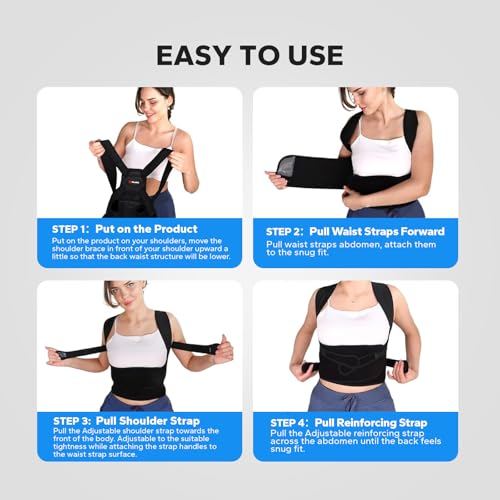 EASY TO USE

STEP 1: Put on the Product
Put on the product on your shoulders, move the shoulder brace in front of your shoulder upward a little so that the back waist structure will be lower.

STEP 2: Pull Waist Straps Forward
Pull waist straps abdomen, attach them to the snug fit.

STEP 3: Pull Shoulder Strap
Pull the Adjustable shoulder strap towards the front of the body. Adjustable to the suitable tightness while attaching the strap handles to the waist strap surface.

STEP 4: Pull Reinforcing Strap
Pull the Adjustable reinforcing strap across the abdomen until the back feels snug fit.