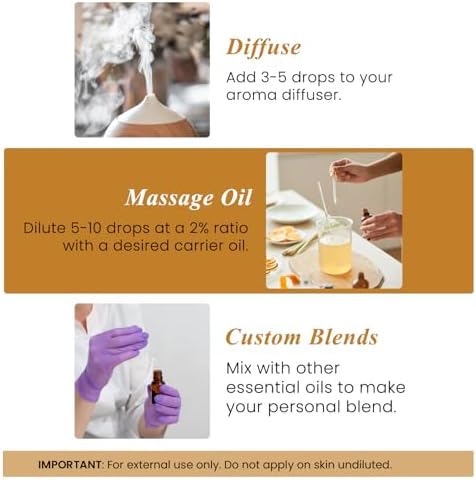 Diffuse
Add 3-5 drops to your aroma diffuser.

Massage Oil
Dilute 5-10 drops at a 2% ratio with a desired carrier oil.

Custom Blends
Mix with other essential oils to make your personal blend.

IMPORTANT: For external use only. Do not apply on skin undiluted.