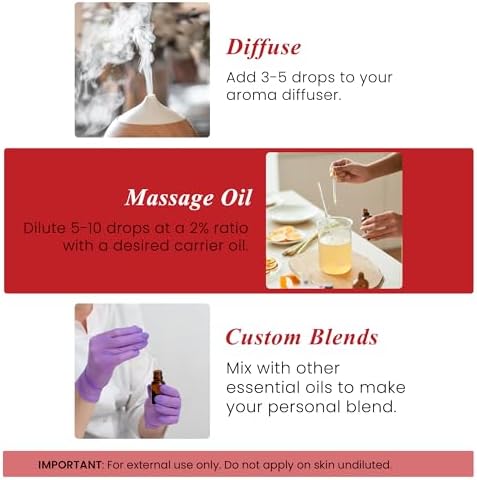 Diffuse

Add 3-5 drops to your aroma diffuser.

Massage Oil

Dilute 5-10 drops at a 2% ratio with a desired carrier oil.

Custom Blends

Mix with other essential oils to make your personal blend.

IMPORTANT: For external use only. Do not apply on skin undiluted.