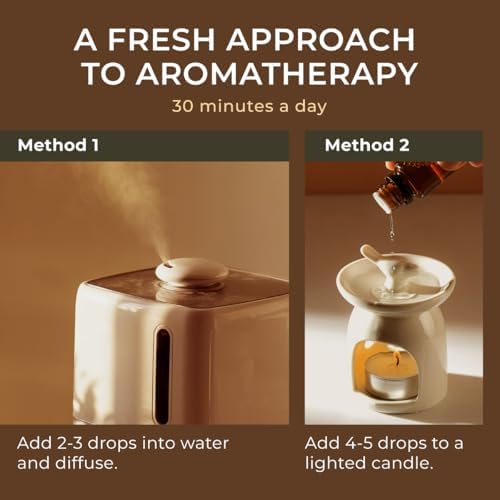 A FRESH APPROACH TO AROMATHERAPY

30 minutes a day

Method 1

Add 2-3 drops into water and diffuse.

Method 2

Add 4-5 drops to a lighted candle.