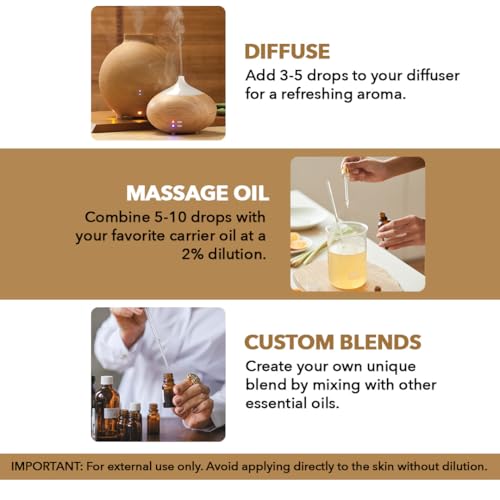 DIFFUSE
Add 3-5 drops to your diffuser for a refreshing aroma.

MASSAGE OIL
Combine 5-10 drops with your favorite carrier oil at a 2% dilution.

CUSTOM BLENDS
Create your own unique blend by mixing with other essential oils.

IMPORTANT: For external use only. Avoid applying directly to the skin without dilution.