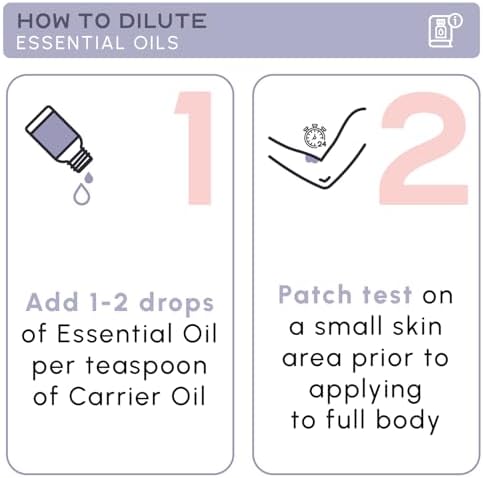 HOW TO DILUTE
ESSENTIAL OILS

1

Add 1-2 drops of Essential Oil per teaspoon of Carrier Oil

24

2

Patch test on a small skin area prior to applying to full body