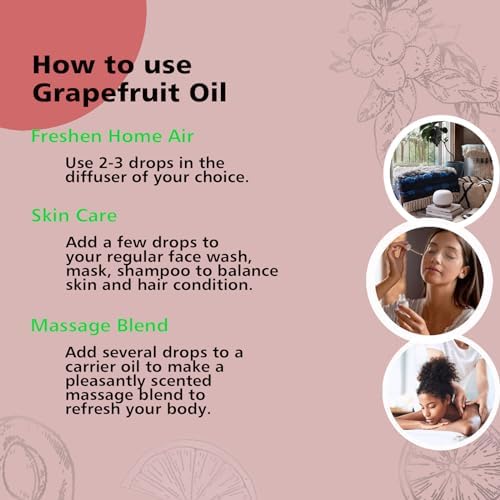 How to use Grapefruit Oil

Freshen Home Air

Use 2-3 drops in the diffuser of your choice.

Skin Care

Add a few drops to your regular face wash, mask, shampoo to balance skin and hair condition.

Massage Blend

Add several drops to a carrier oil to make a pleasantly scented massage blend to refresh your body.