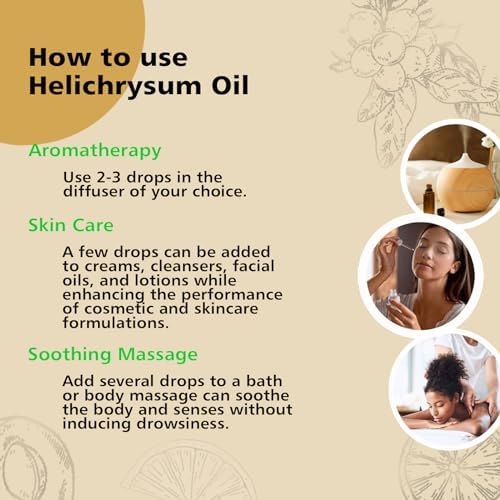 How to use Helichrysum Oil

Aromatherapy

Use 2-3 drops in the diffuser of your choice.

Skin Care

A few drops can be added to creams, cleansers, facial oils, and lotions while enhancing the performance of cosmetic and skincare formulations.

Soothing Massage

Add several drops to a bath or body massage can soothe the body and senses without inducing drowsiness.