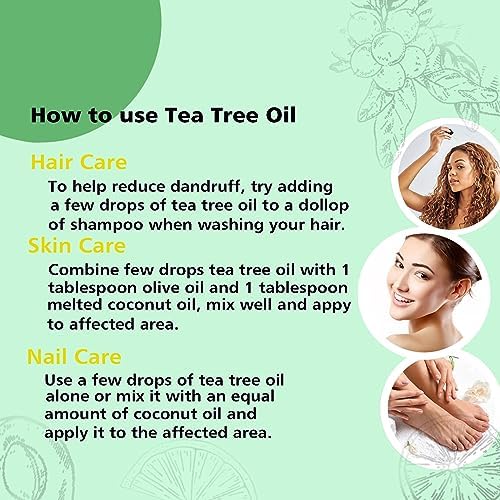 How to use Tea Tree Oil

Hair Care

To help reduce dandruff, try adding a few drops of tea tree oil to a dollop of shampoo when washing your hair.

Skin Care

Combine few drops tea tree oil with 1 tablespoon olive oil and 1 tablespoon melted coconut oil, mix well and appy to affected area.

Nail Care

Use a few drops of tea tree oil alone or mix it with an equal amount of coconut oil and apply it to the affected area.