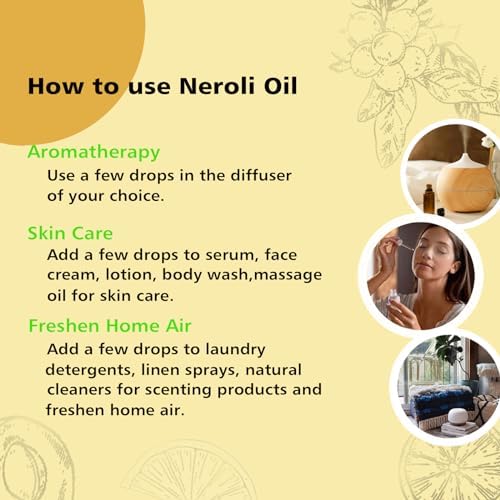 How to use Neroli Oil

Aromatherapy

Use a few drops in the diffuser of your choice.

Skin Care

Add a few drops to serum, face cream, lotion, body wash,massage oil for skin care.

Freshen Home Air

Add a few drops to laundry detergents, linen sprays, natural cleaners for scenting products and freshen home air.