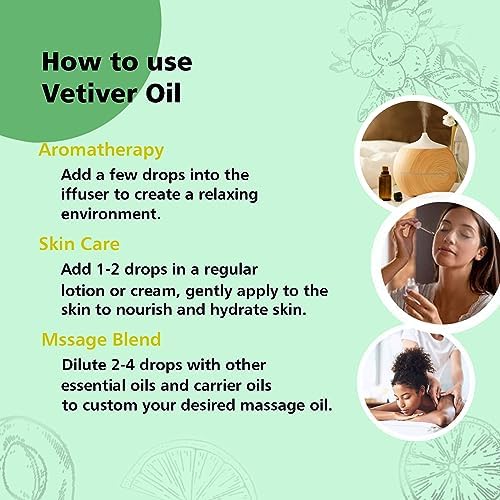 How to use Vetiver Oil

Aromatherapy

Add a few drops into the iffuser to create a relaxing environment.

Skin Care

Add 1-2 drops in a regular lotion or cream, gently apply to the skin to nourish and hydrate skin.

Mssage Blend

Dilute 2-4 drops with other essential oils and carrier oils to custom your desired massage oil.