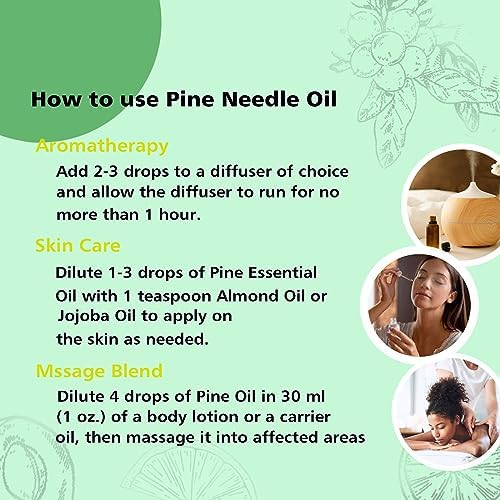 How to use Pine Needle Oil

Aromatherapy

Add 2-3 drops to a diffuser of choice and allow the diffuser to run for no more than 1 hour.

Skin Care

Dilute 1-3 drops of Pine Essential Oil with 1 teaspoon Almond Oil or Jojoba Oil to apply on the skin as needed.

Mssage Blend

Dilute 4 drops of Pine Oil in 30 ml (1 oz.) of a body lotion or a carrier oil, then massage it into affected areas