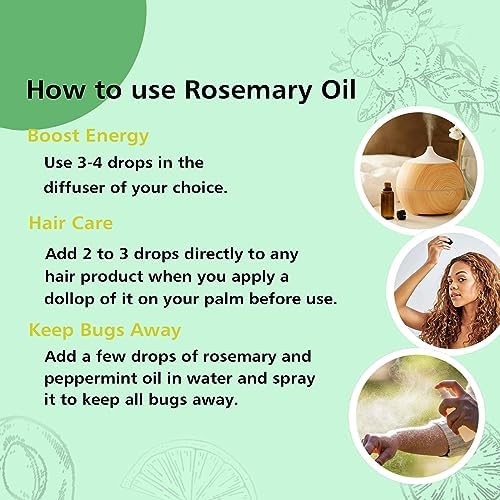 How to use Rosemary Oil

Boost Energy

Use 3-4 drops in the diffuser of your choice.

Hair Care

Add 2 to 3 drops directly to any hair product when you apply a dollop of it on your palm before use.

Keep Bugs Away

Add a few drops of rosemary and peppermint oil in water and spray it to keep all bugs away.