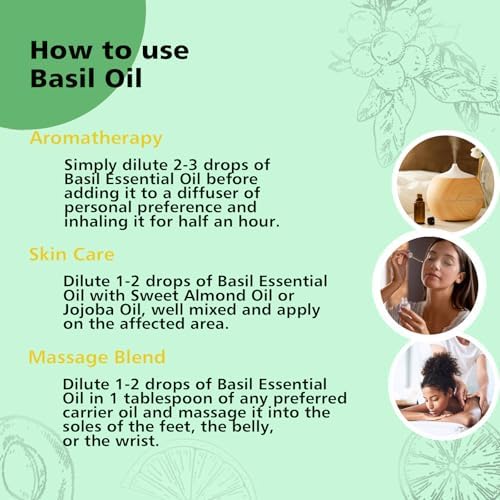 How to use Basil Oil

Aromatherapy

Simply dilute 2-3 drops of Basil Essential Oil before adding it to a diffuser of personal preference and inhaling it for half an hour.

Skin Care

Dilute 1-2 drops of Basil Essential Oil with Sweet Almond Oil or Jojoba Oil, well mixed and apply on the affected area.

Massage Blend

Dilute 1-2 drops of Basil Essential Oil in 1 tablespoon of any preferred carrier oil and massage it into the soles of the feet, the belly, or the wrist.