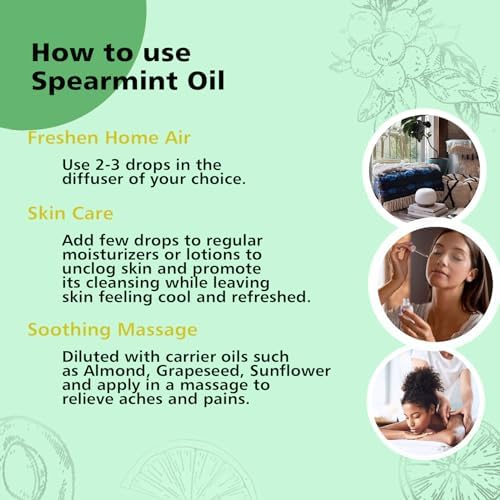 How to use Spearmint Oil

Freshen Home Air

Use 2-3 drops in the diffuser of your choice.

Skin Care

Add few drops to regular moisturizers or lotions to unclog skin and promote its cleansing while leaving skin feeling cool and refreshed.

Soothing Massage

Diluted with carrier oils such as Almond, Grapeseed, Sunflower and apply in a massage to relieve aches and pains.