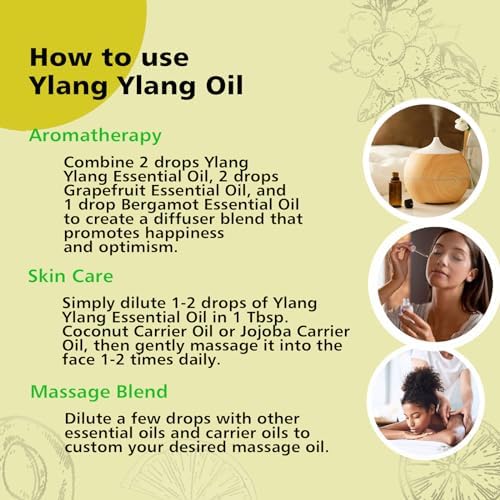 How to use Ylang Ylang Oil

Aromatherapy

Combine 2 drops Ylang Ylang Essential Oil, 2 drops Grapefruit Essential Oil, and 1 drop Bergamot Essential Oil to create a diffuser blend that promotes happiness and optimism.

Skin Care

Simply dilute 1-2 drops of Ylang Ylang Essential Oil in 1 Tbsp. Coconut Carrier Oil or Jojoba Carrier Oil, then gently massage it into the face 1-2 times daily.

Massage Blend

Dilute a few drops with other essential oils and carrier oils to custom your desired massage oil.