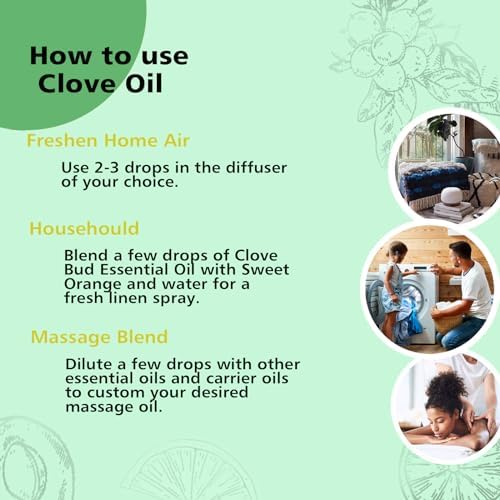 How to use Clove Oil

Freshen Home Air

Use 2-3 drops in the diffuser of your choice.

Househould

Blend a few drops of Clove Bud Essential Oil with Sweet Orange and water for a fresh linen spray.

Massage Blend

Dilute a few drops with other essential oils and carrier oils to custom your desired massage oil.