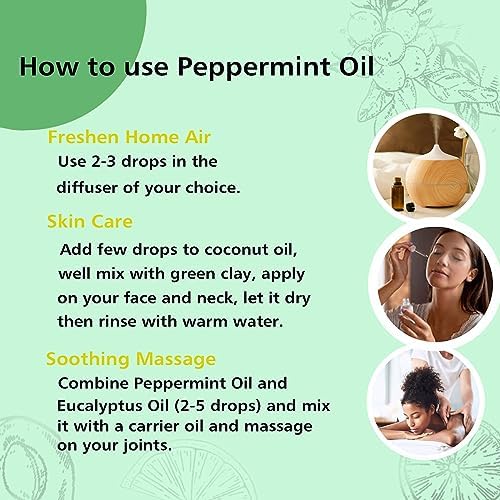 How to use Peppermint Oil

Freshen Home Air
Use 2-3 drops in the diffuser of your choice.

Skin Care
Add few drops to coconut oil, well mix with green clay, apply on your face and neck, let it dry then rinse with warm water.

Soothing Massage
Combine Peppermint Oil and Eucalyptus Oil (2-5 drops) and mix it with a carrier oil and massage on your joints.