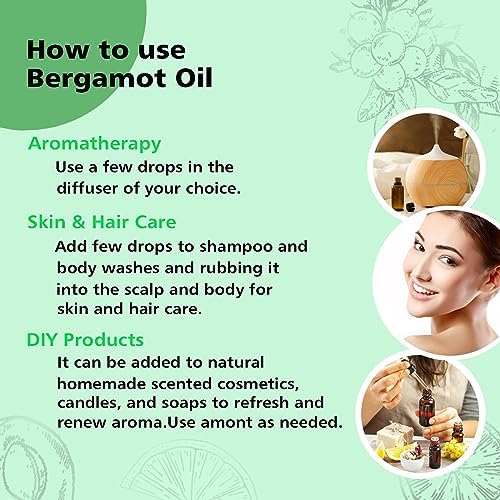 How to use Bergamot Oil

Aromatherapy

Use a few drops in the diffuser of your choice.

Skin & Hair Care

Add few drops to shampoo and body washes and rubbing it into the scalp and body for skin and hair care.

DIY Products

It can be added to natural homemade scented cosmetics, candles, and soaps to refresh and renew aroma.Use amont as needed.