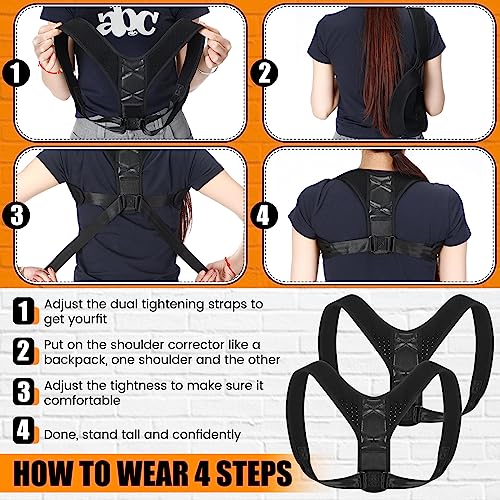 abc

1

2

3

4

1 Adjust the dual tightening straps to get yourfit

2 Put on the shoulder corrector like a backpack, one shoulder and the other

3 Adjust the tightness to make sure it comfortable

4 Done, stand tall and confidently

HOW TO WEAR 4 STEPS