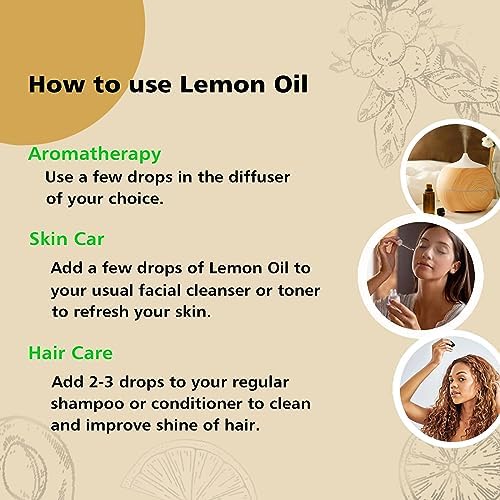 How to use Lemon Oil

Aromatherapy

Use a few drops in the diffuser of your choice.

Skin Car

Add a few drops of Lemon Oil to your usual facial cleanser or toner to refresh your skin.

Hair Care

Add 2-3 drops to your regular shampoo or conditioner to clean and improve shine of hair.