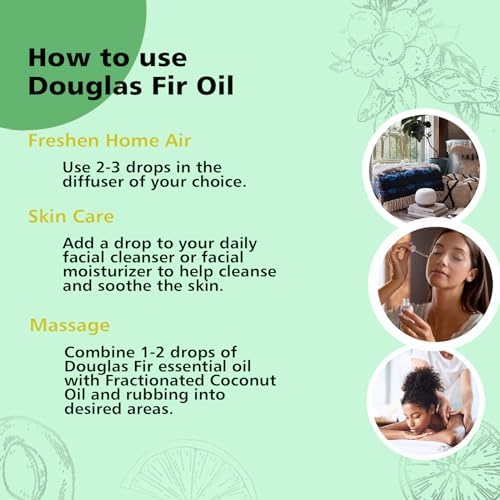 How to use Douglas Fir Oil

Freshen Home Air

Use 2-3 drops in the diffuser of your choice.

Skin Care

Add a drop to your daily facial cleanser or facial moisturizer to help cleanse and soothe the skin.

Massage

Combine 1-2 drops of Douglas Fir essential oil with Fractionated Coconut Oil and rubbing into desired areas.