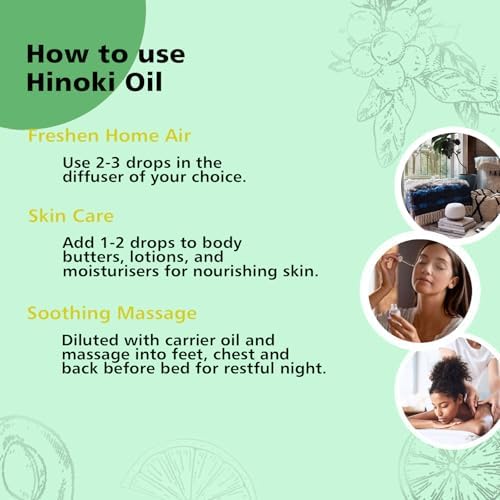 How to use Hinoki Oil

Freshen Home Air

Use 2-3 drops in the diffuser of your choice.

Skin Care

Add 1-2 drops to body butters, lotions, and moisturisers for nourishing skin.

Soothing Massage

Diluted with carrier oil and massage into feet, chest and back before bed for restful night.