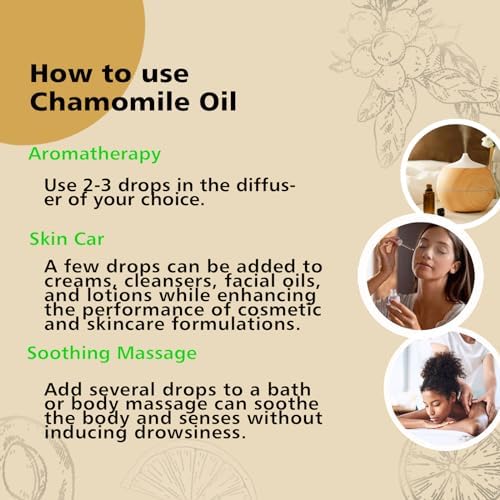 How to use Chamomile Oil

Aromatherapy

Use 2-3 drops in the diffuser of your choice.

Skin Car

A few drops can be added to creams, cleansers, facial oils, and lotions while enhancing the performance of cosmetic and skincare formulations.

Soothing Massage

Add several drops to a bath or body massage can soothe the body and senses without inducing drowsiness.